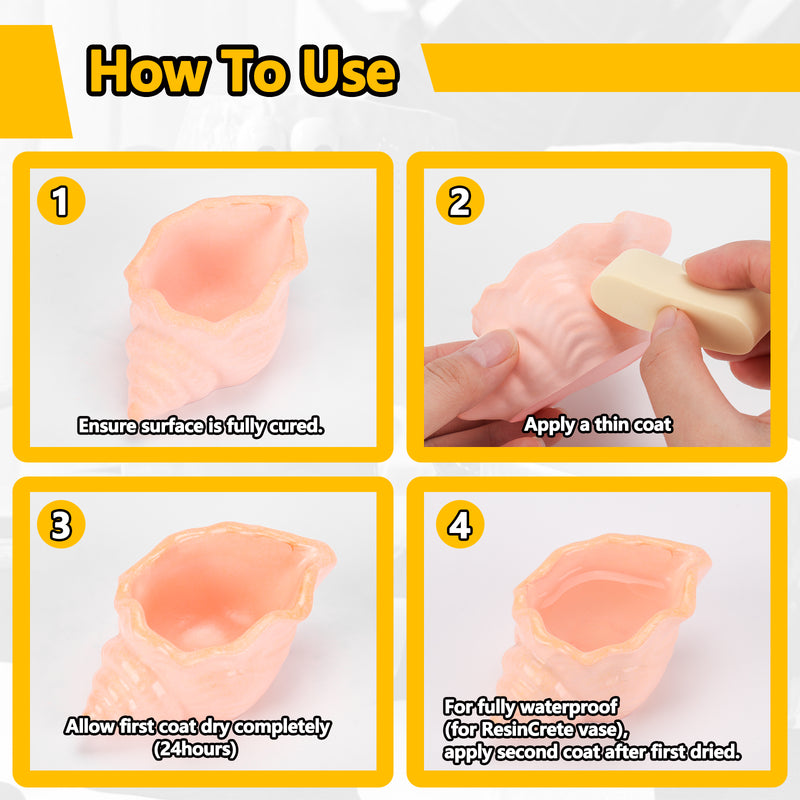 How To Use

1

Ensure surface is fully cured.

2

Apply a thin coat

3

Allow first coat dry completely (24hours)

4

For fully waterproof (for ResinCrete vase), apply second coat after first dried.