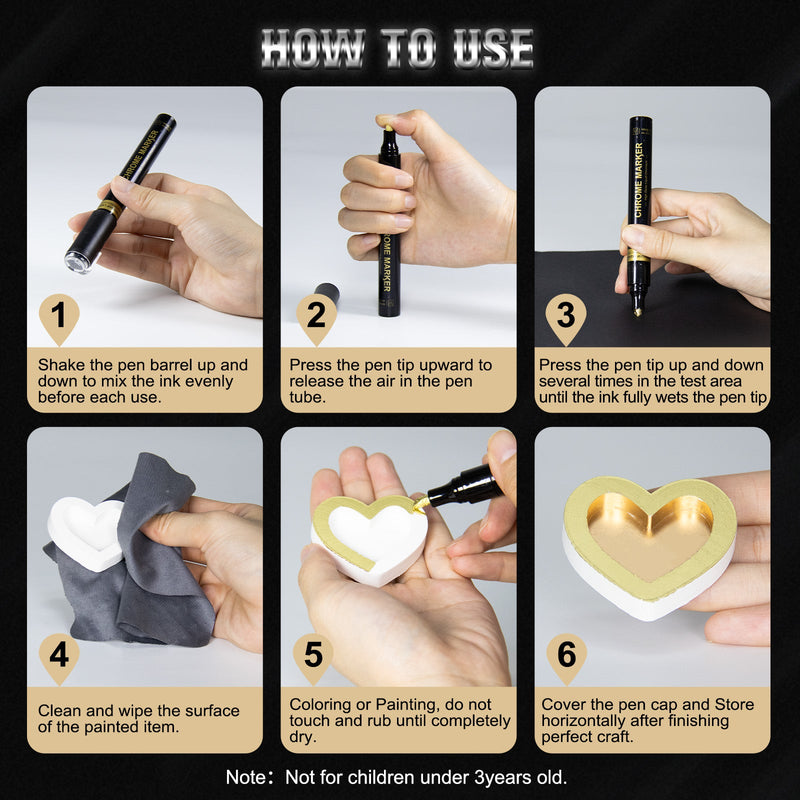 HOW TO USE

CHROME MARKER

1

Shake the pen barrel up and down to mix the ink evenly before each use.

CHROME MARKER

2

Press the pen tip upward to release the air in the pen tube.

CHROME MARKER

3

Press the pen tip up and down several times in the test area until the ink fully wets the pen tip

4

Clean and wipe the surface of the painted item.

5

Coloring or Painting, do not touch and rub until completely dry.

6

Cover the pen cap and Store horizontally after finishing perfect craft.

Note: Not for children under 3years old.